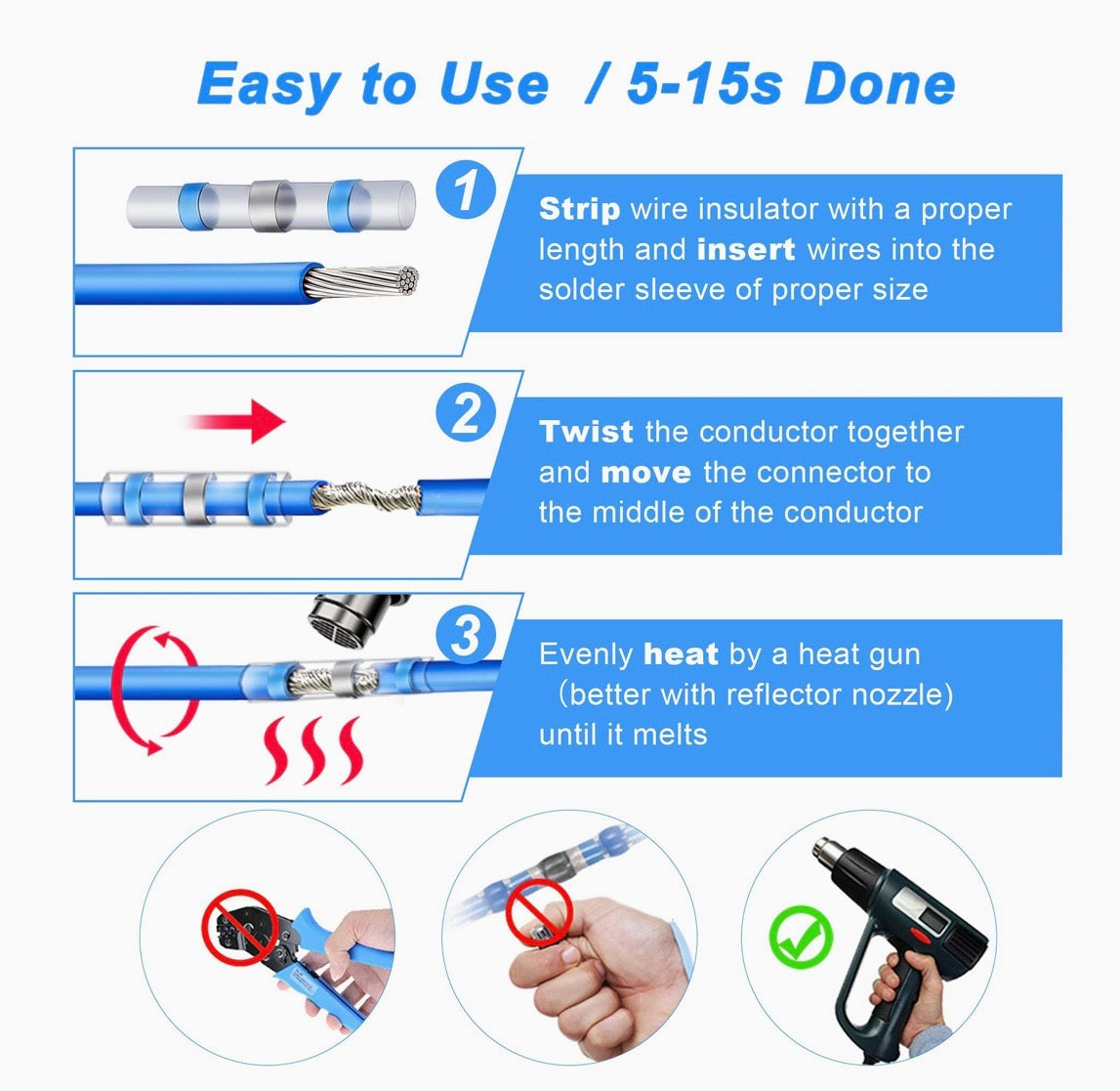 Easy to Use / 5-15s Done

1

Strip wire insulator with a proper length and insert wires into the solder sleeve of proper size

2

Twist the conductor together and move the connector to the middle of the conductor

3

Evenly heat by a heat gun （better with reflector nozzle) until it melts